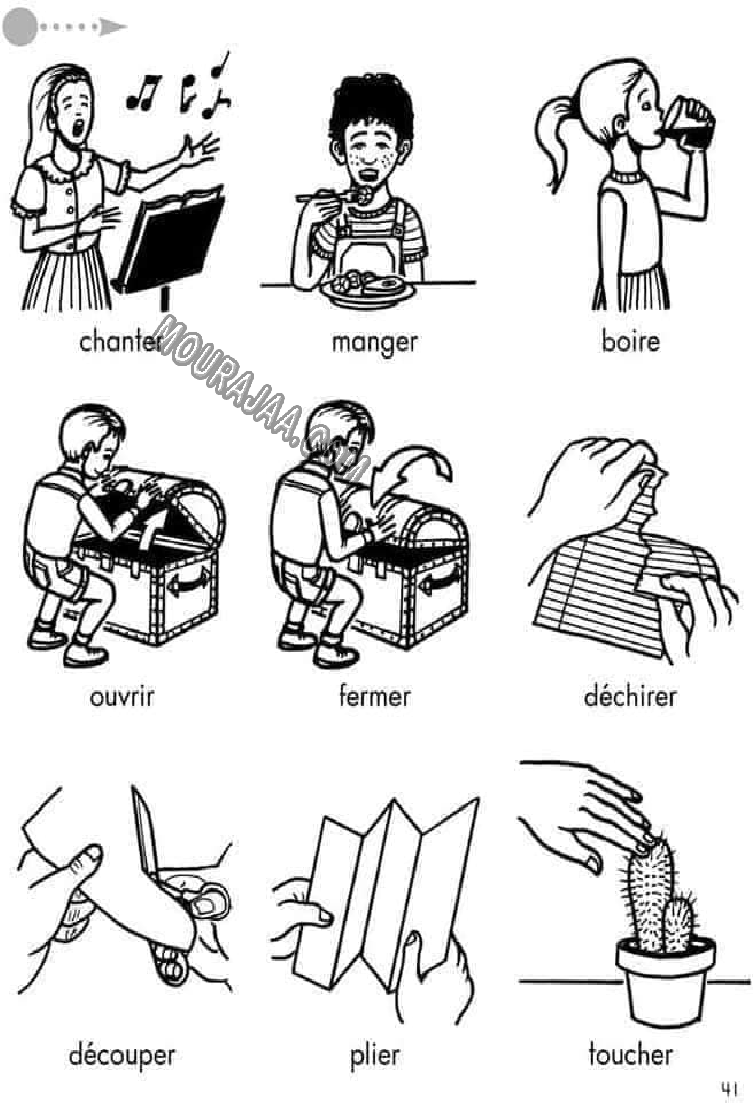 chanter

manger

boire

MOURAJAA.COM

ouvrir

fermer

déchirer

découper

plier

toucher

41